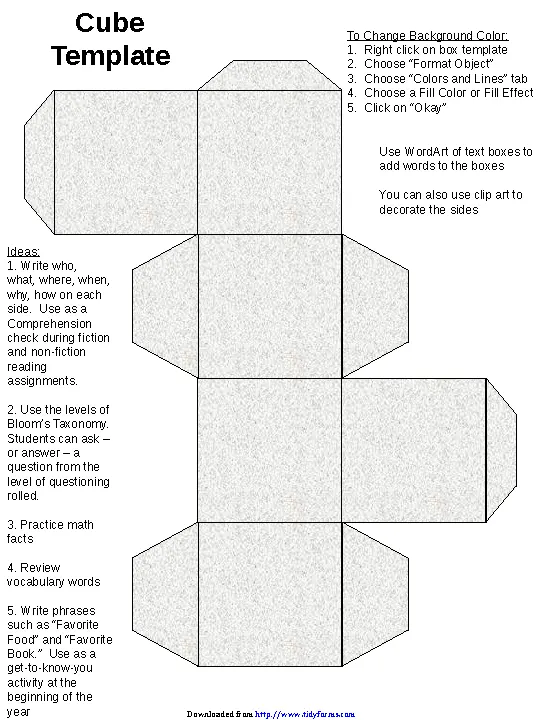 Cube Template

To Change Background Color:
1. Right click on box template
2. Choose "Format Object"
3. Choose "Colors and Lines" tab
4. Choose a Fill Color or Fill Effect
5. Click on "Okay"

Use WordArt of text boxes to add words to the boxes

You can also use clip art to decorate the sides

Ideas:
1. Write who, what, where, when, why, how on each side. Use as a Comprehension check during fiction and non-fiction reading assignments.

2. Use the levels of Bloom's Taxonomy. Students can ask – or answer – a question from the level of questioning rolled.

3. Practice math facts

4. Review vocabulary words

5. Write phrases such as "Favorite Food" and "Favorite Book." Use as a get-to-know-you activity at the beginning of the year

Downloaded from http://www.tidyforms.com